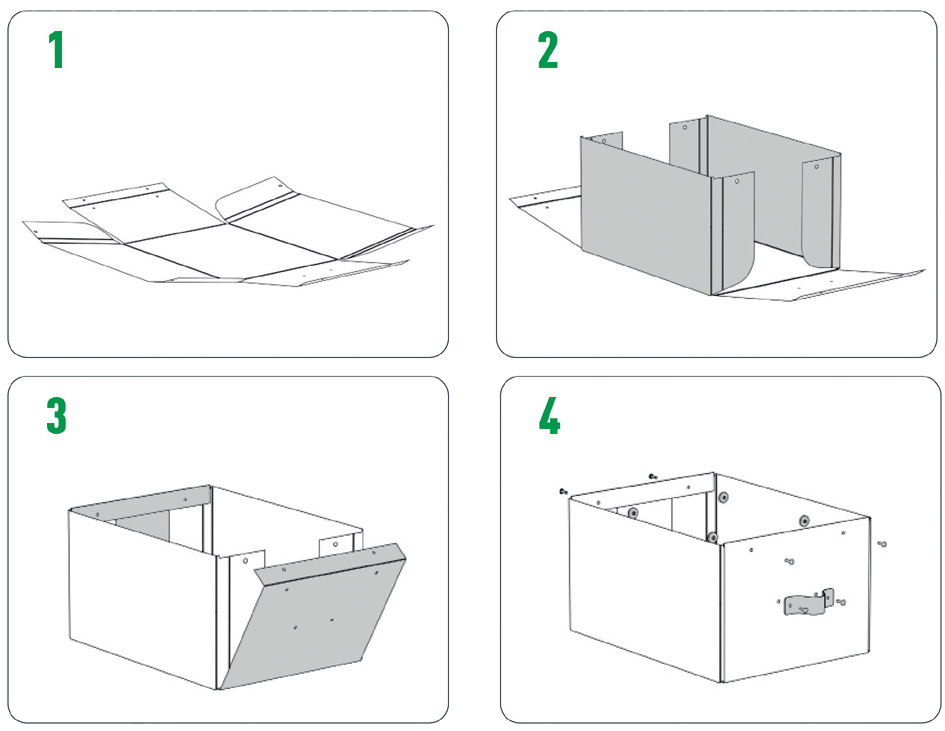 1

2

3

4