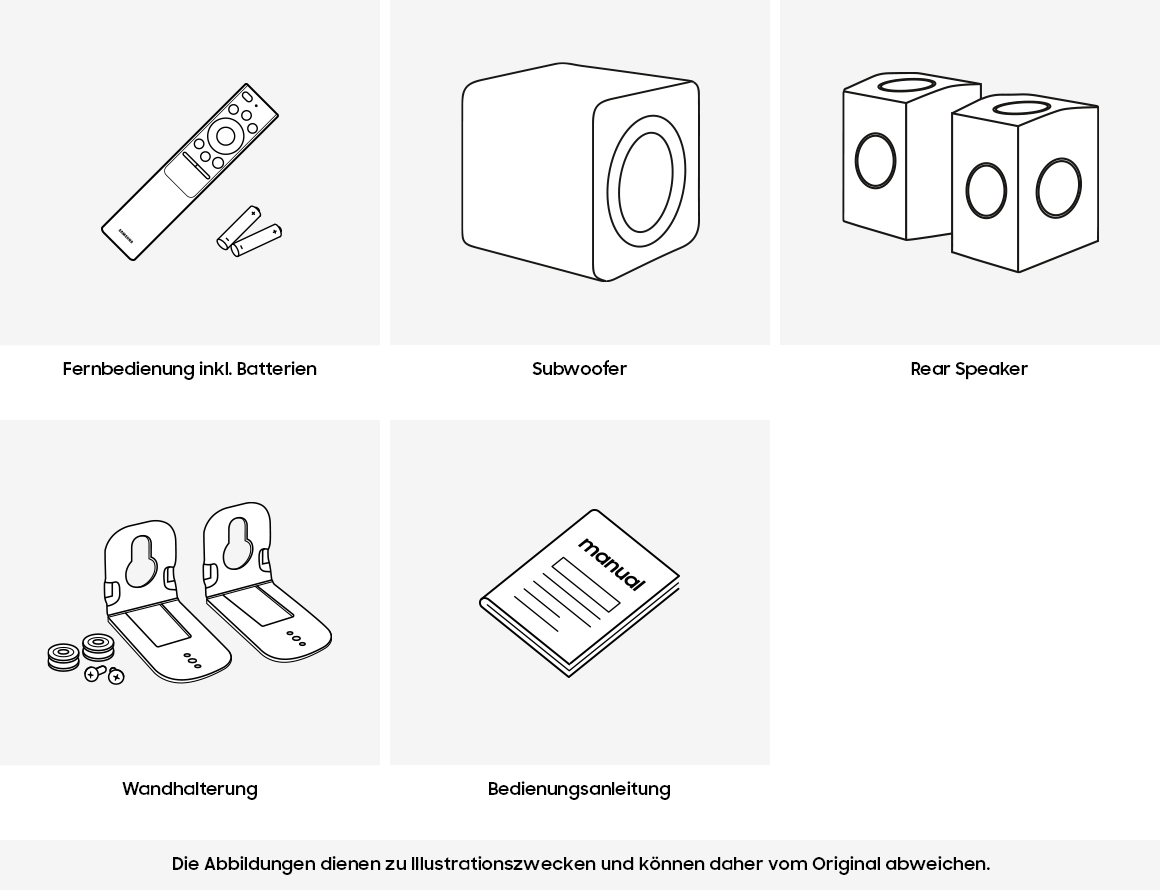 SAMSUNG

Fernbedienung inkl. Batterien

Subwoofer

Rear Speaker

Wandhalterung

manual

Bedienungsanleitung

Die Abbildungen dienen zu Illustrationszwecken und können daher vom Original abweichen.