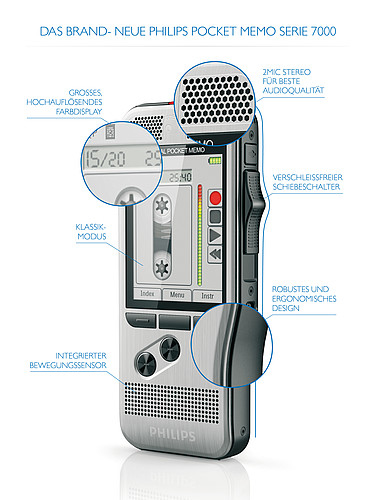 DAS BRAND- NEUE PHILIPS POCKET MEMO SERIE 7000

GROSSES, HOCHAUFLÖSENDES FARBDISPLAY

2MIC STEREO FÜR BESTE AUDIOQUALITÄT

15/20 29

AL POCKET MEMO

25:40

VERSCHLEISSFREIER SCHIEBESCHALTER

KLASSIK-MODUS

Index Menu Instr

ROBUSTES UND ERGONOMISCHES DESIGN

INTEGRIERTER BEWEGUNGSSENSOR

PHILIPS